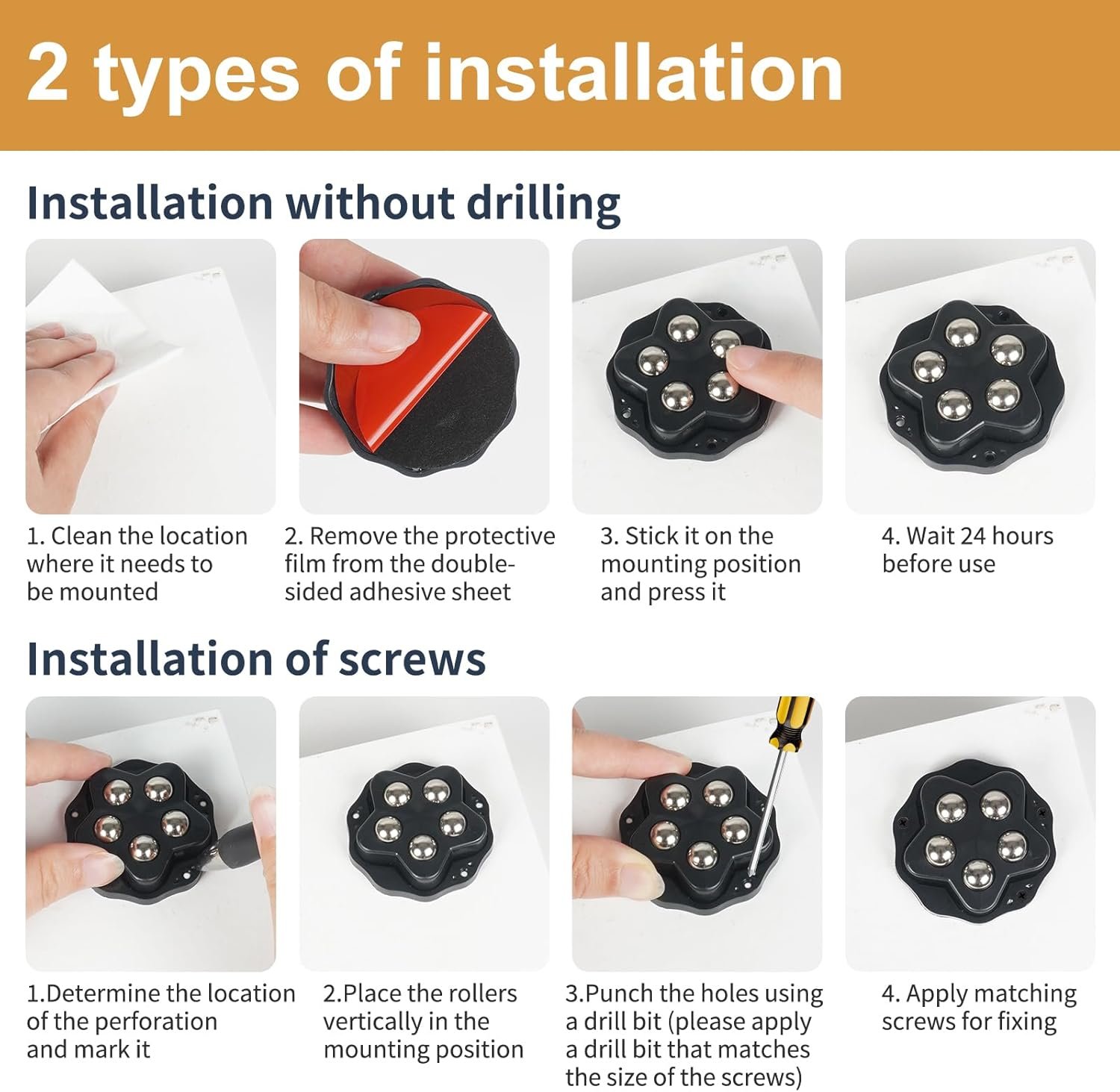 2 types of installation

Installation without drilling

1. Clean the location where it needs to be mounted

2. Remove the protective film from the double-sided adhesive sheet

3. Stick it on the mounting position and press it

4. Wait 24 hours before use

Installation of screws

1.Determine the location of the perforation and mark it

2.Place the rollers vertically in the mounting position

3.Punch the holes using a drill bit (please apply a drill bit that matches the size of the screws)

4. Apply matching screws for fixing