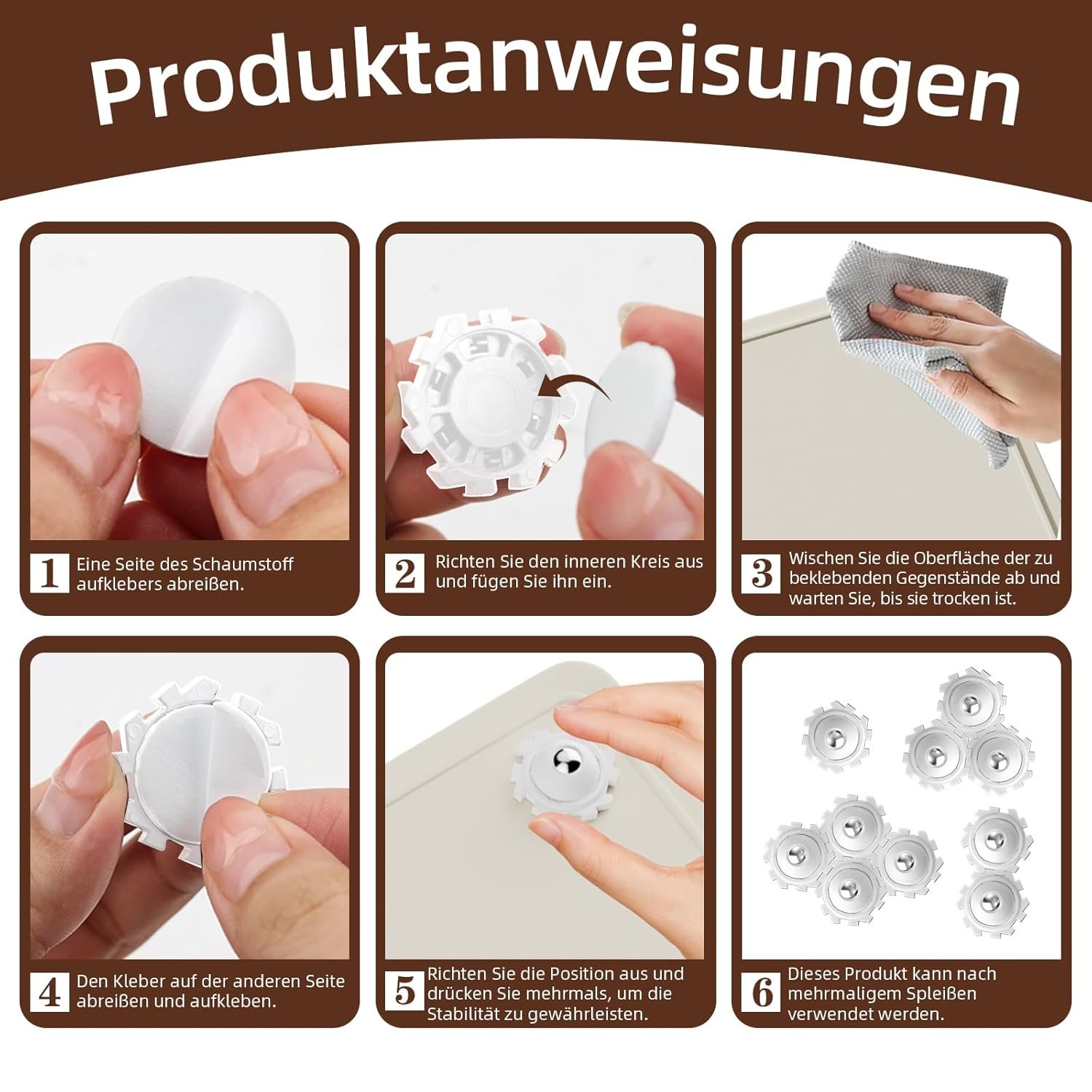 Produktanweisungen

1 Eine Seite des Schaumstoff aufklebers abreißen.

2 Richten Sie den inneren Kreis aus und fügen Sie ihn ein.

3 Wischen Sie die Oberfläche der zu beklebenden Gegenstände ab und warten Sie, bis sie trocken ist.

4 Den Kleber auf der anderen Seite abreißen und aufkleben.

5 Richten Sie die Position aus und drücken Sie mehrmals, um die Stabilität zu gewährleisten.

6 Dieses Produkt kann nach mehrmaligem Spleißen verwendet werden.