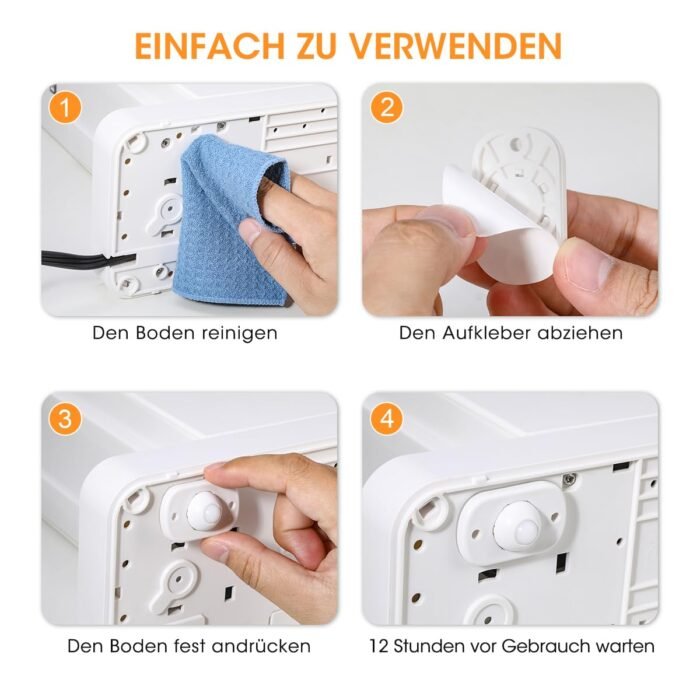 EINFACH ZU VERWENDEN

1

Den Boden reinigen

2

Den Aufkleber abziehen

3

Den Boden fest andrücken

4

12 Stunden vor Gebrauch warten