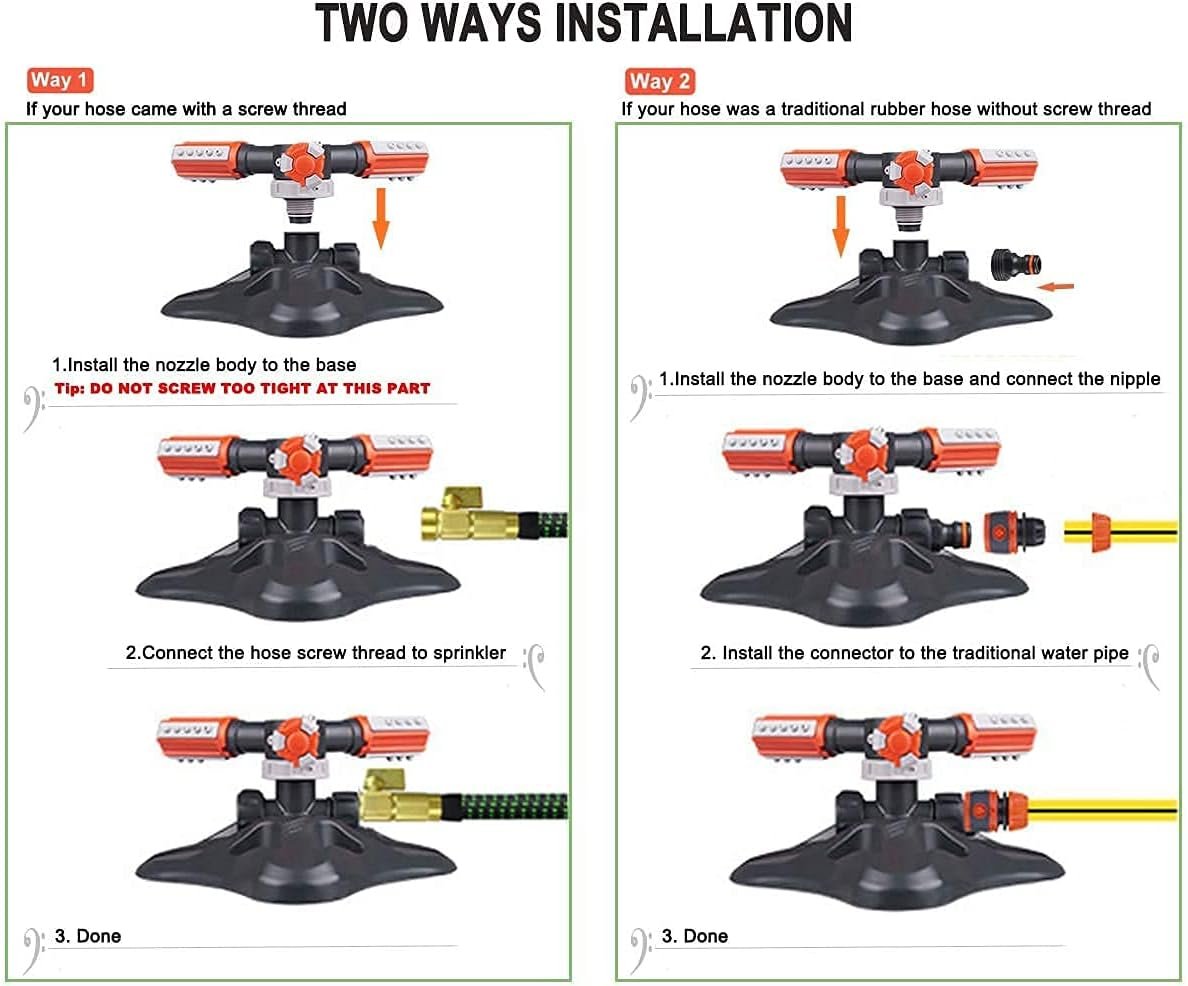 TWO WAYS INSTALLATION

Way 1

If your hose came with a screw thread

1.Install the nozzle body to the base

Tip: DO NOT SCREW TOO TIGHT AT THIS PART

2.Connect the hose screw thread to sprinkler

3. Done

Way 2

If your hose was a traditional rubber hose without screw thread

1.Install the nozzle body to the base and connect the nipple

2. Install the connector to the traditional water pipe

3. Done