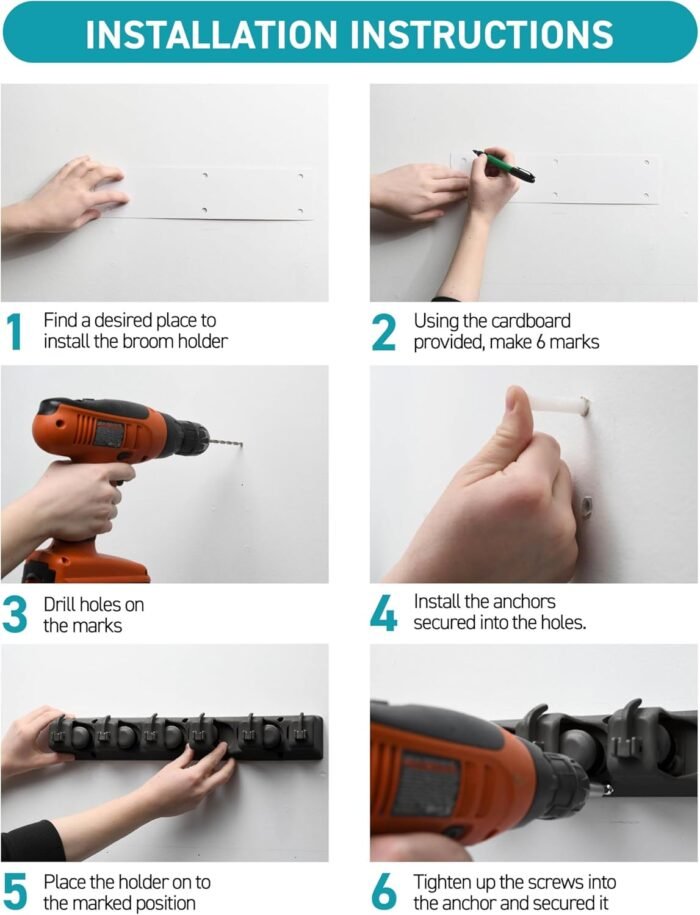 INSTALLATION INSTRUCTIONS

1 Find a desired place to install the broom holder

2 Using the cardboard provided, make 6 marks

3 Drill holes on the marks

4 Install the anchors secured into the holes.

5 Place the holder on to the marked position

6 Tighten up the screws into the anchor and secured it